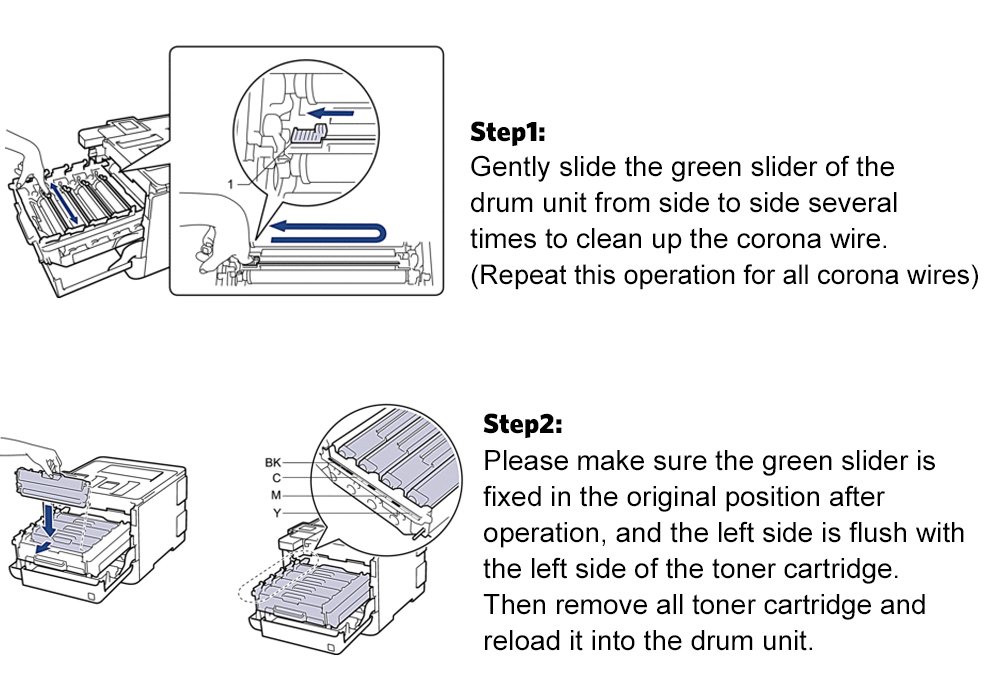 1

Step1:
Gently slide the green slider of the drum unit from side to side several times to clean up the corona wire. (Repeat this operation for all corona wires)

BK
C
M
Y

Step2:
Please make sure the green slider is fixed in the original position after operation, and the left side is flush with the left side of the toner cartridge. Then remove all toner cartridge and reload it into the drum unit.